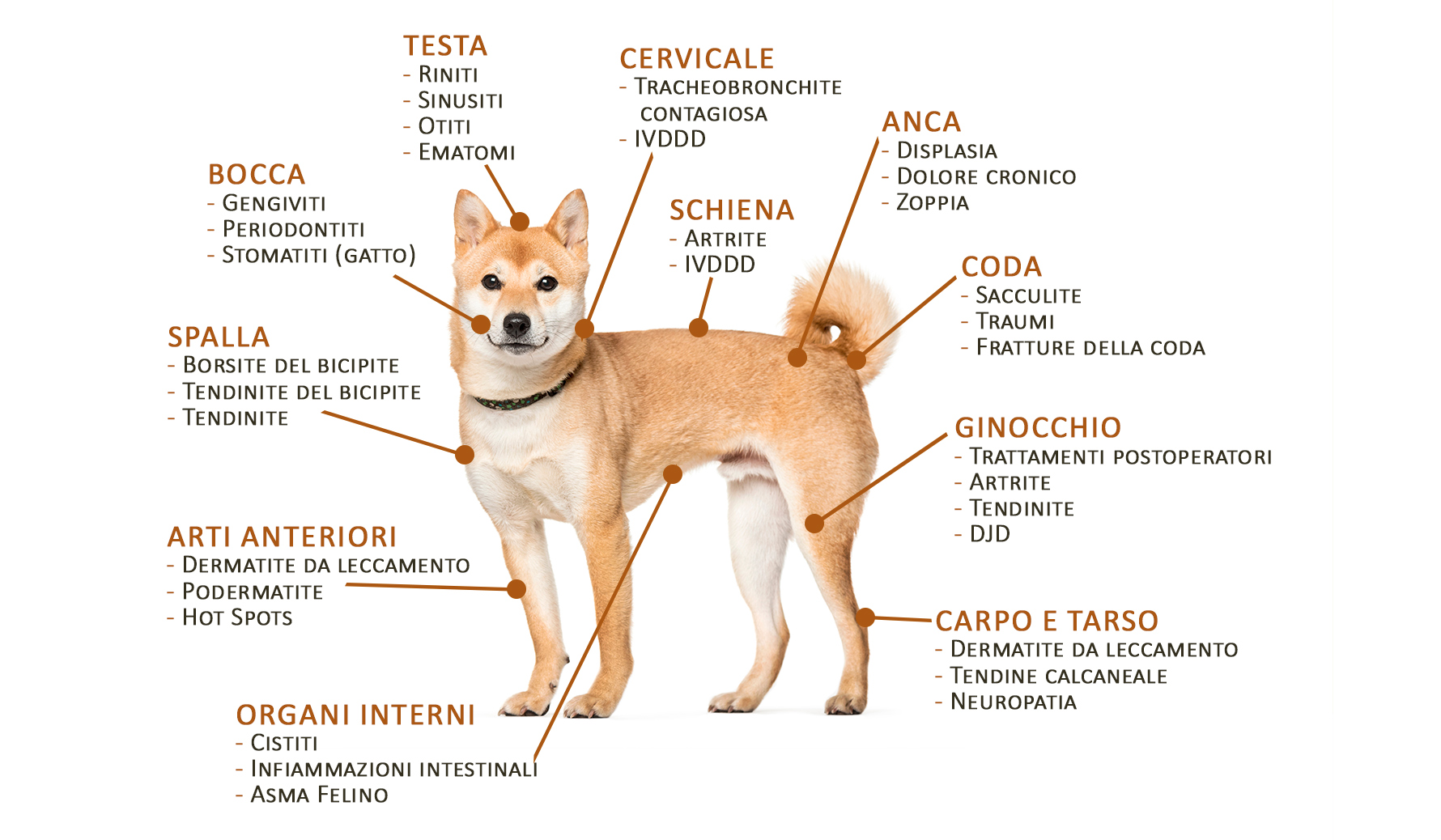 TESTA
- Riniti
- Sinusiti
- Otiti
- Ematomi

CERVICALE
- Tracheobronchite contagiosa
- IVDDD

ANCA
- Displasia
- Dolore cronico
- Zoppia

BOCCA
- Gengiviti
- Periodontiti
- Stomatiti (gatto)

SCHIENA
- Artrite
- IVDDD

CODA
- Sacculite
- Traumi
- Fratture della coda

SPALLA
- Borsite del bicipite
- Tendinite del bicipite
- Tendinite

GINOCCHIO
- Trattamenti postoperatori
- Artrite
- Tendinite
- DJD

ARTI ANTERIORI
- Dermatite da leccamento
- Podermatite
- Hot Spots

CARPO E TARSO
- Dermatite da leccamento
- Tendine calcaneale
- Neuropatia

ORGANI INTERNI
- Cistiti
- Infiammazioni intestinali
- Asma Felino